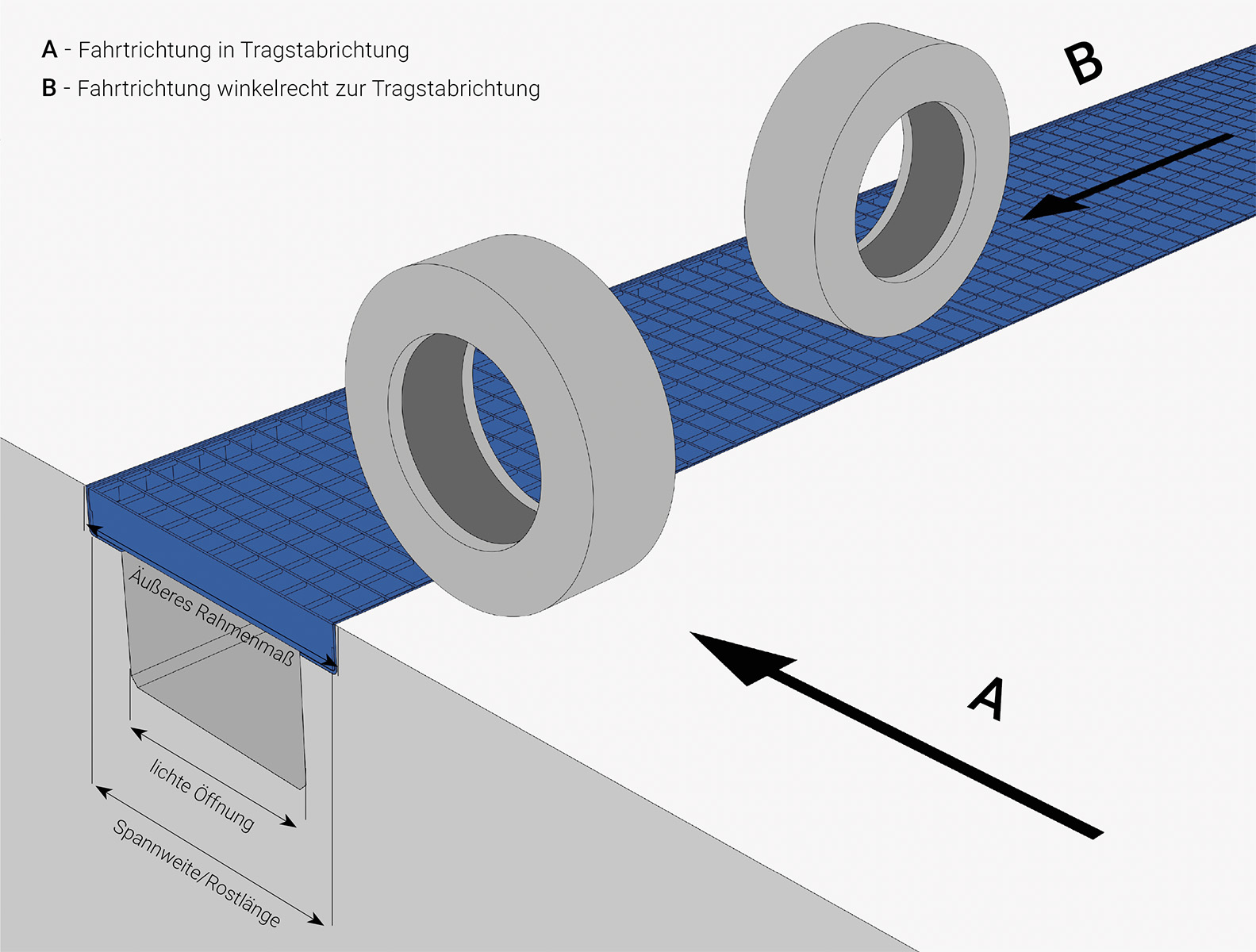 A - Fahrtrichtung in Tragstabrichtung

B - Fahrtrichtung winkelrecht zur Tragstabrichtung

B

Äußeres Rahmenmaß

A

lichte Öffnung

Spannweite/Rostlänge